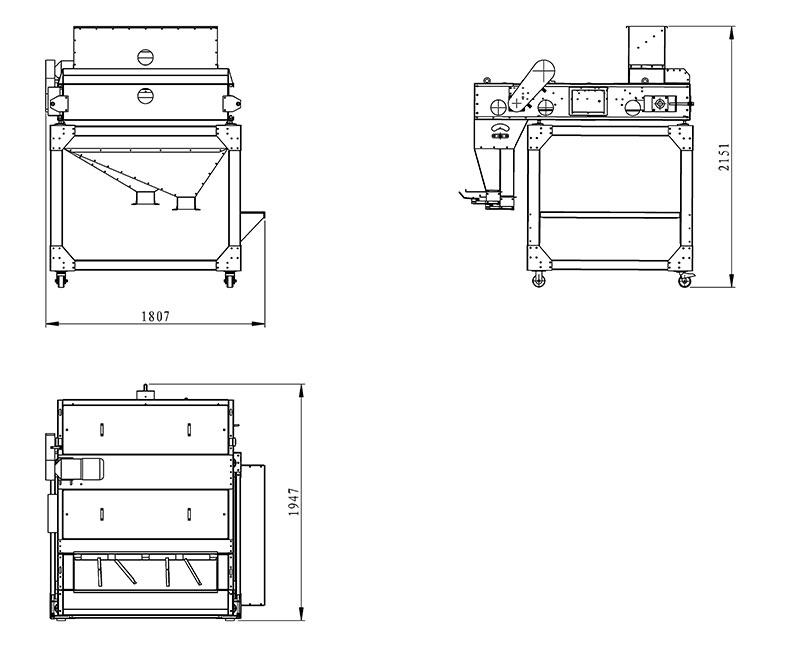 1807

2151

1947